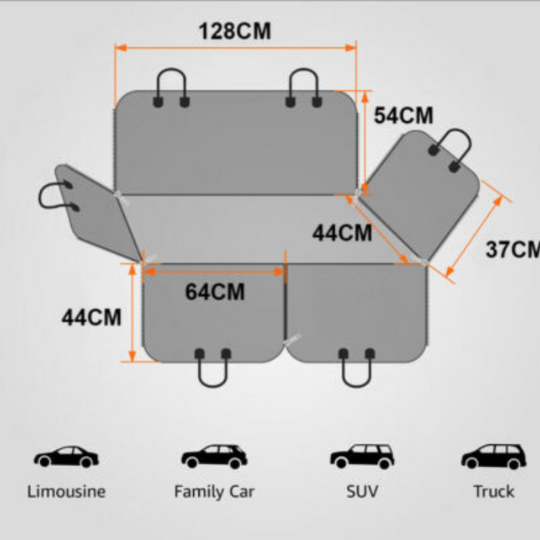 128CM

54CM

44CM

37CM

64CM

44CM

Limousine

Family Car

SUV

Truck