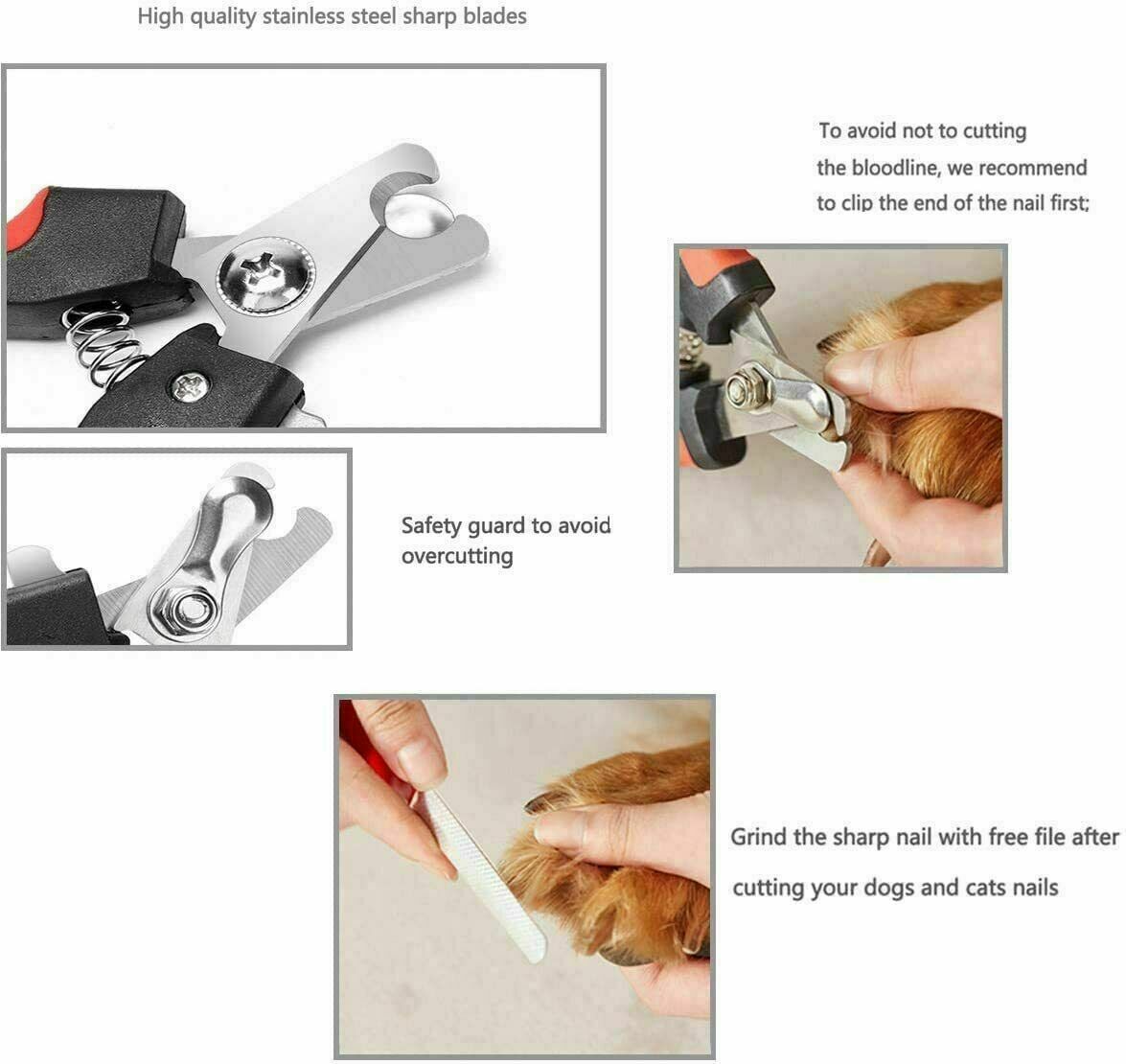 High quality stainless steel sharp blades

To avoid not to cutting the bloodline, we recommend to clip the end of the nail first;

Safety guard to avoid overcutting

Grind the sharp nail with free file after cutting your dogs and cats nails