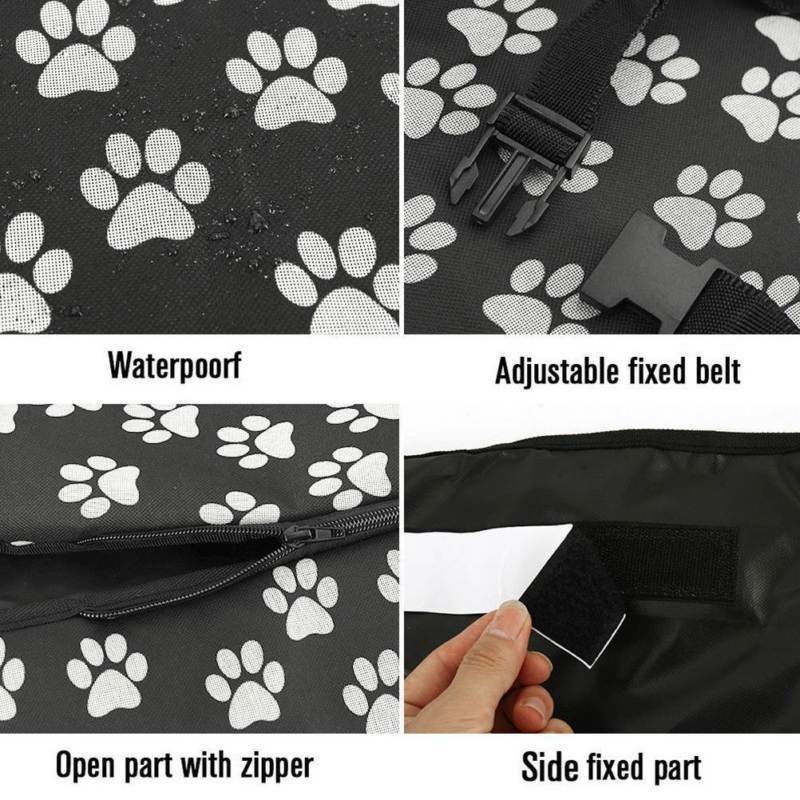 Waterpoorf

Adjustable fixed belt

Open part with zipper

Side fixed part