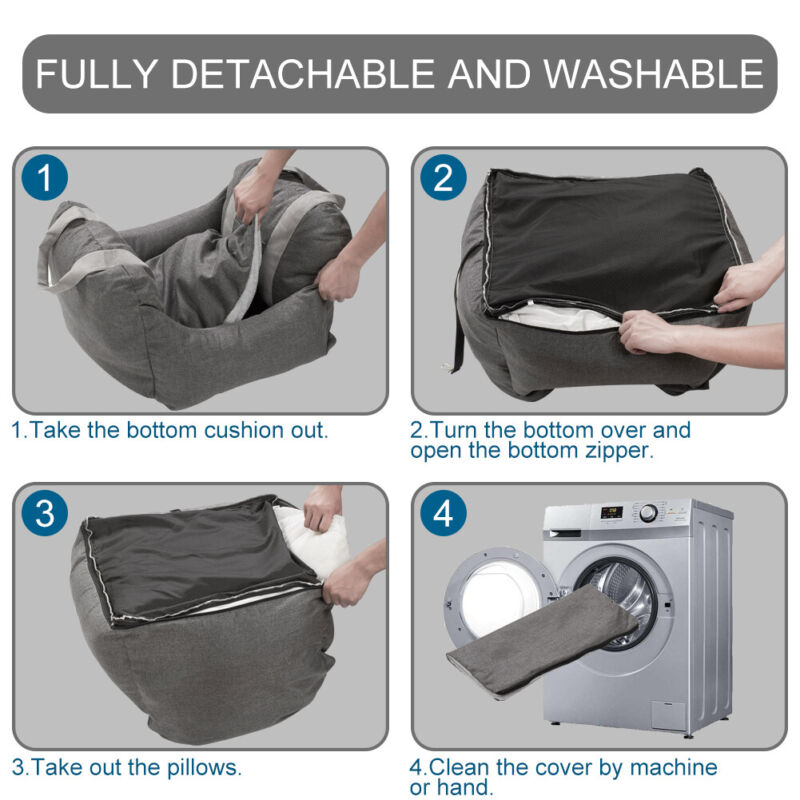 FULLY DETACHABLE AND WASHABLE

1

1.Take the bottom cushion out.

2

2.Turn the bottom over and open the bottom zipper.

3

3.Take out the pillows.

4

4.Clean the cover by machine or hand.