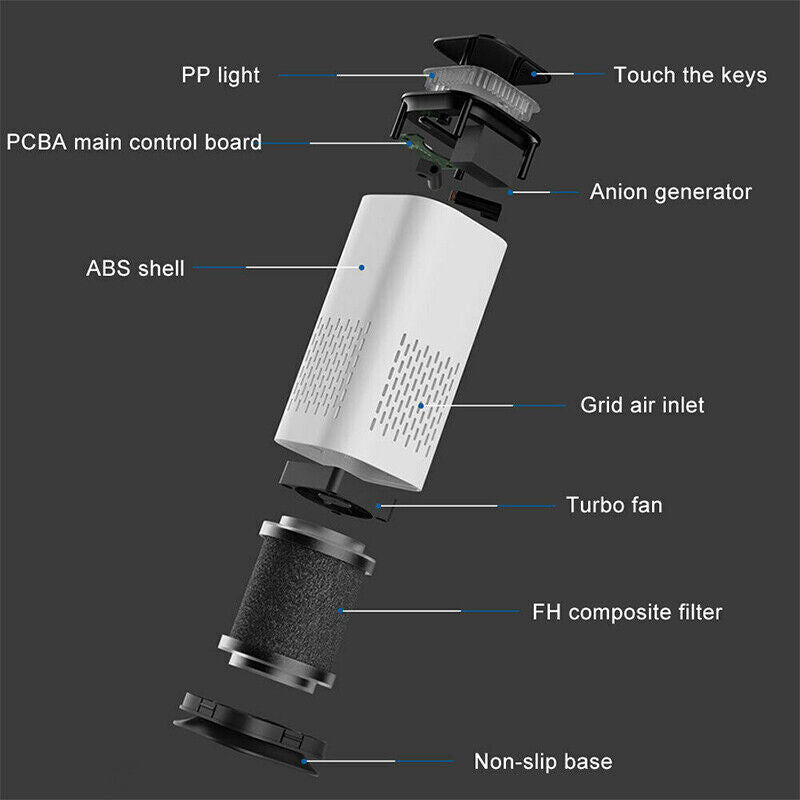 PP light
Touch the keys
PCBA main control board
Anion generator
ABS shell
Grid air inlet
Turbo fan
FH composite filter
Non-slip base